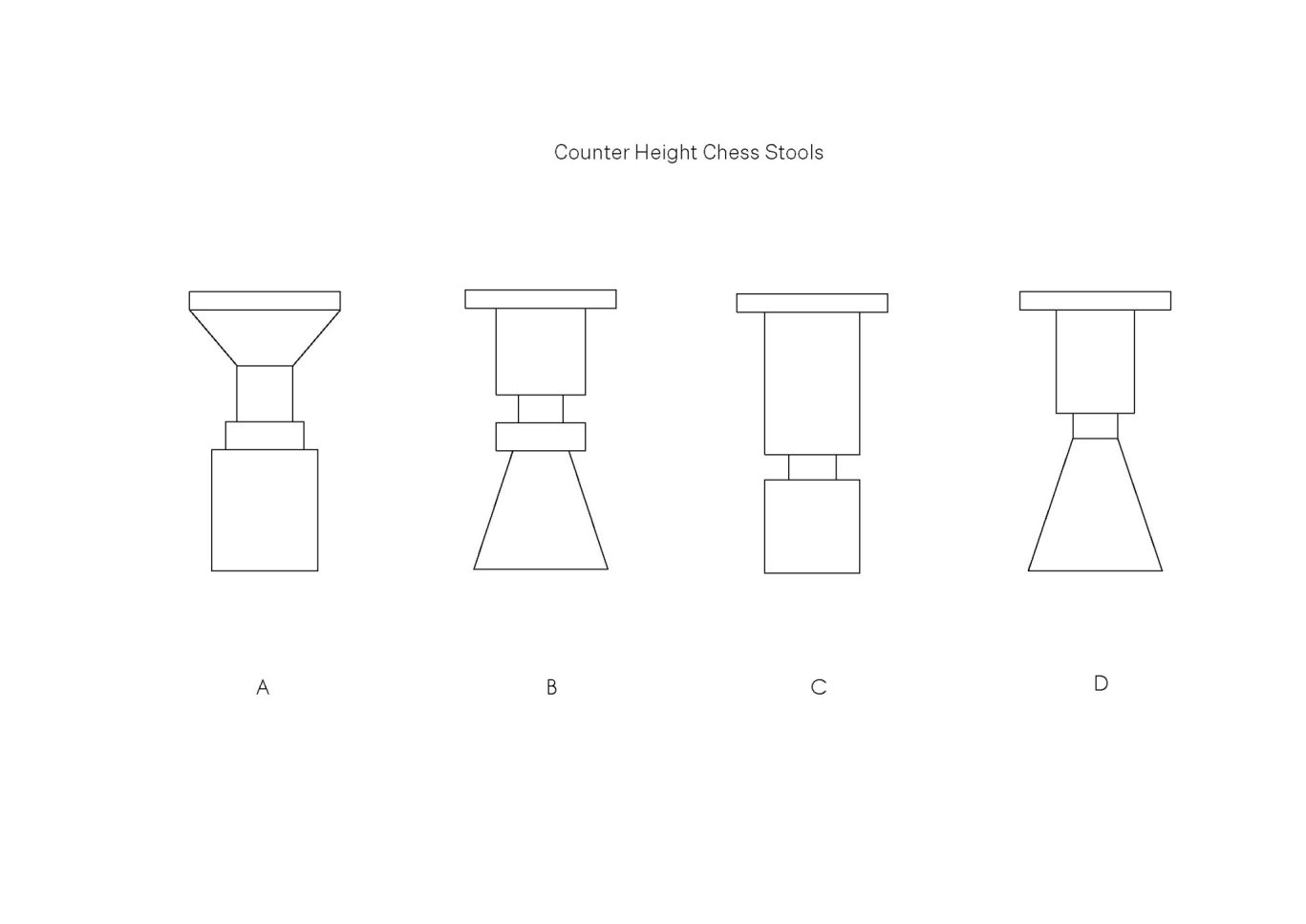 Counter Height Chess Stools

A

B

C

D